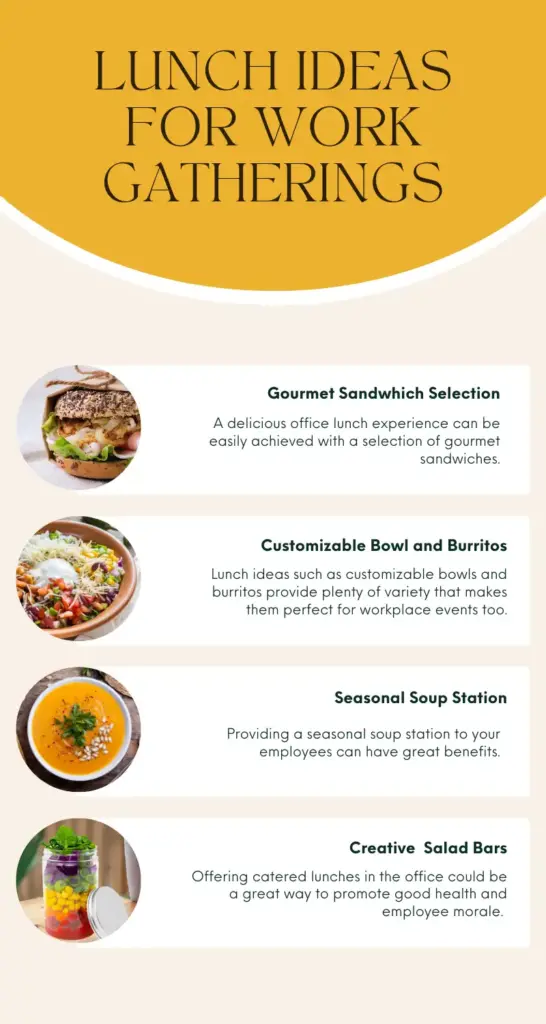 LUNCH IDEAS FOR WORK GATHERINGS

Gourmet Sandwhich Selection

A delicious office lunch experience can be easily achieved with a selection of gourmet sandwiches.

Customizable Bowl and Burritos

Lunch ideas such as customizable bowls and burritos provide plenty of variety that makes them perfect for workplace events too.

Seasonal Soup Station

Providing a seasonal soup station to your employees can have great benefits.

Creative Salad Bars

Offering catered lunches in the office could be a great way to promote good health and employee morale.